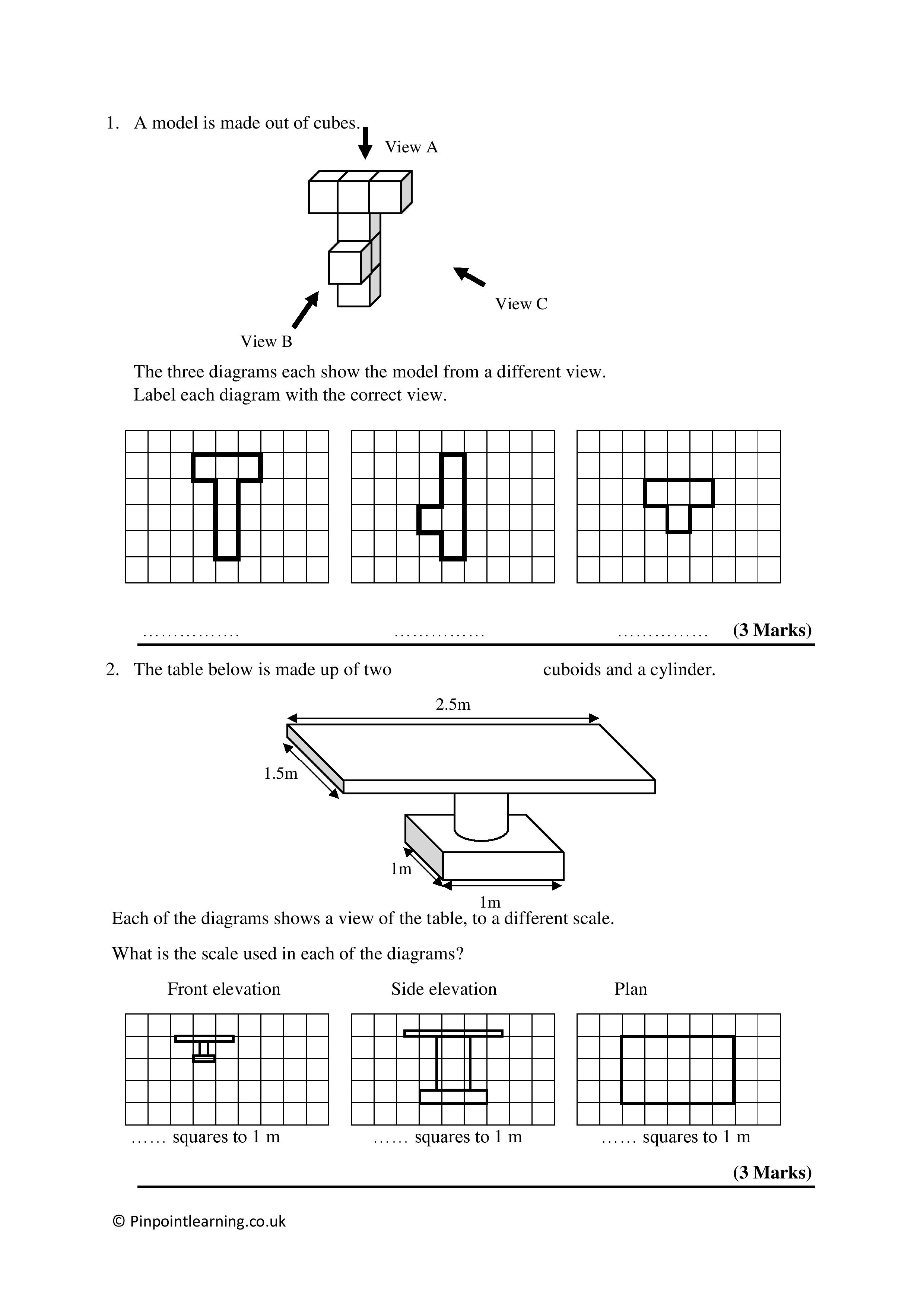 1. A model is made out of cubes.

View A

View C

View B

The three diagrams each show the model from a different view.
Label each diagram with the correct view.

……………. …………… …………… **(3 Marks)**

2. The table below is made up of two cuboids and a cylinder.

2.5m

1.5m

1m

1m

Each of the diagrams shows a view of the table, to a different scale.

What is the scale used in each of the diagrams?

Front elevation Side elevation Plan

…… squares to 1 m …… squares to 1 m …… squares to 1 m

**(3 Marks)**

© Pinpointlearning.co.uk